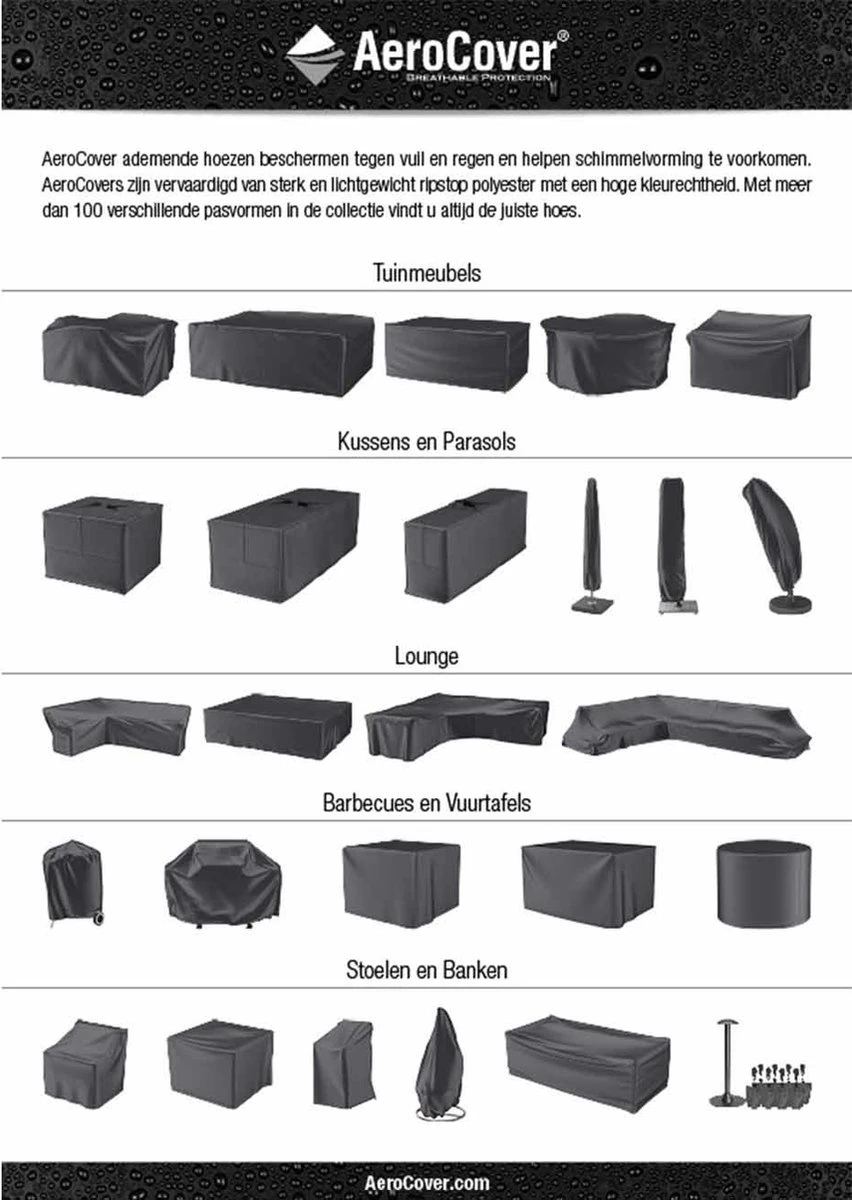 AeroCover®
BREATHABLE PROTECTION

AeroCover ademende hoezen beschermen tegen vuil en regen en helpen schimmelvorming te voorkomen. AeroCovers zijn vervaardigd van sterk en lichtgewicht ripstop polyester met een hoge kleurechtheid. Met meer dan 100 verschillende pasvormen in de collectie vindt u altijd de juiste hoes.

Tuinmeubels

Kussens en Parasols

Lounge

Barbecues en Vuurtafels

Stoelen en Banken

AeroCover.com